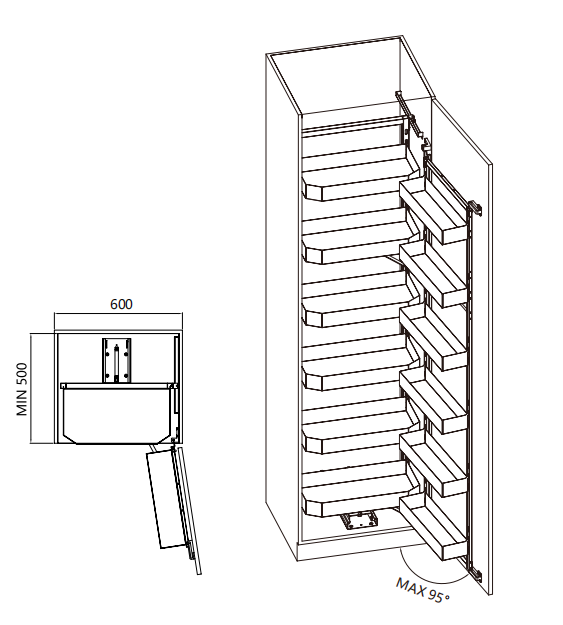 600

MIN 500

MAX 95°